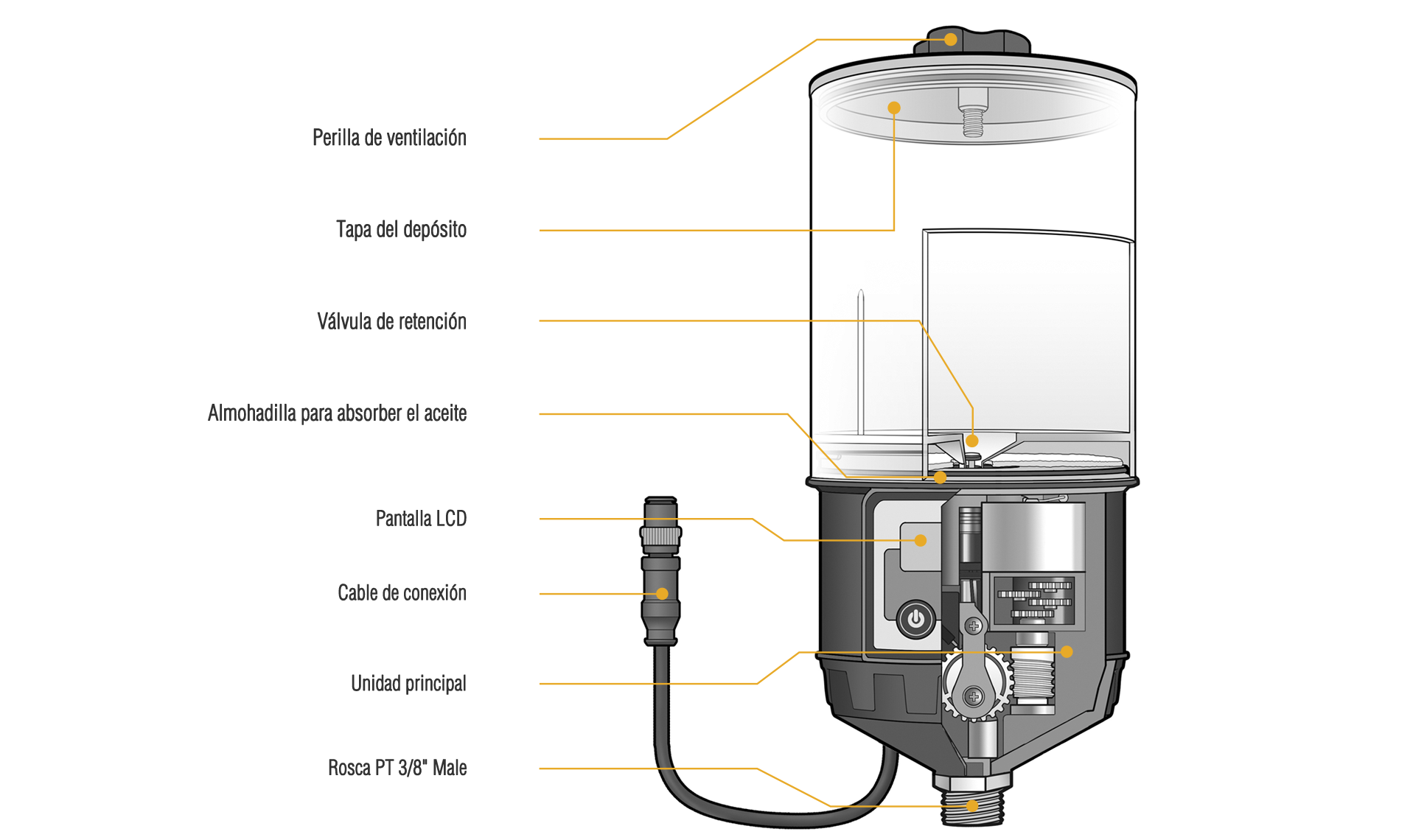 Perilla de ventilación

Tapa del depósito

Válvula de retención

Almohadilla para absorber el aceite

Pantalla LCD

Cable de conexión

Unidad principal

Rosca PT 3/8" Male