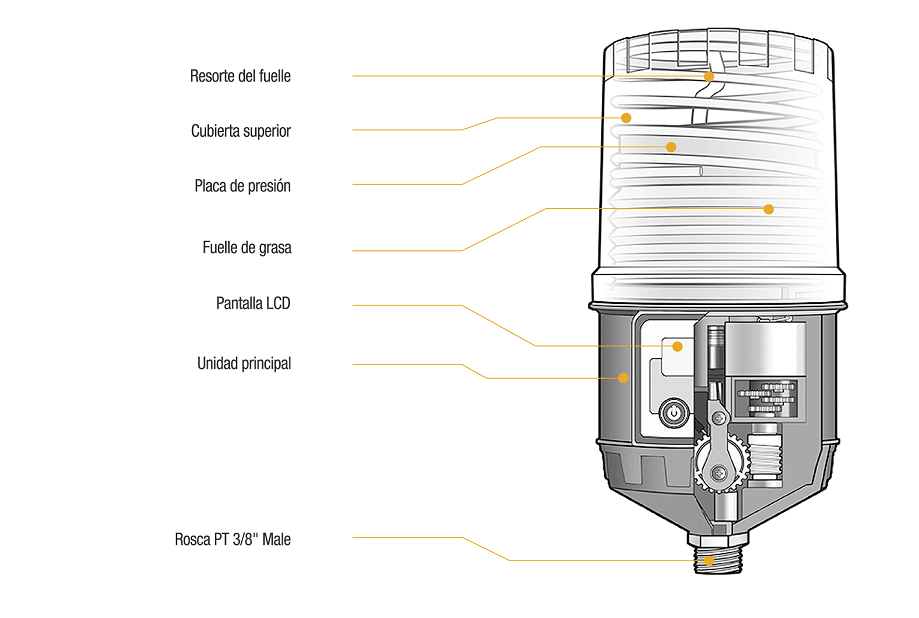 Resorte del fuelle

Cubierta superior

Placa de presión

Fuelle de grasa

Pantalla LCD

Unidad principal

Rosca PT 3/8'' Male