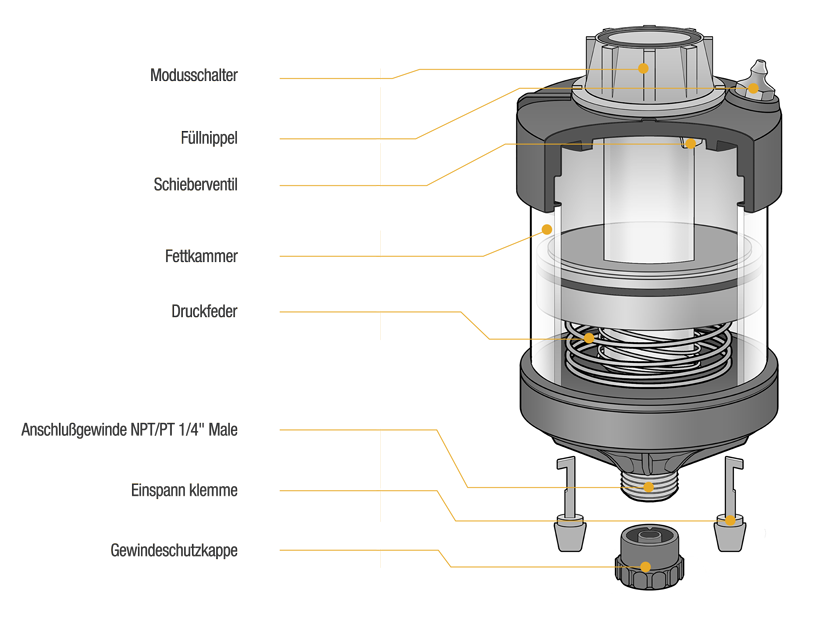 Modusschalter

Füllnippel

Schieberventil

Fettkammer

Druckfeder

Anschlußgewinde NPT/PT 1/4" Male

Einspann klemme

Gewindeschutzkappe